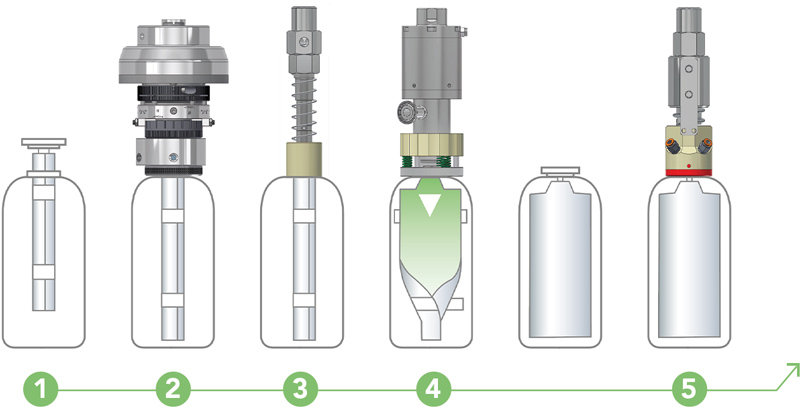 1
2
3
4
5